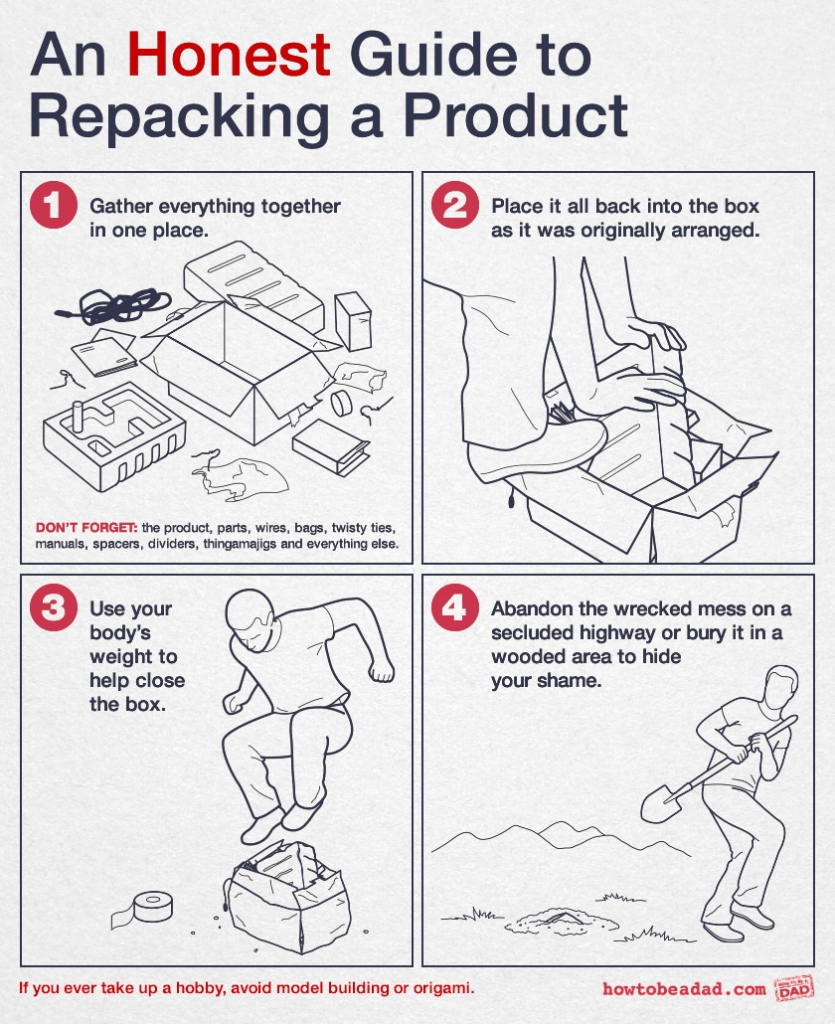 An Honest Guide to Repacking a Product

1 Gather everything together in one place.

DON'T FORGET: the product, parts, wires, bags, twisty ties, manuals, spacers, dividers, thingamajigs and everything else.

2 Place it all back into the box as it was originally arranged.

3 Use your body's weight to help close the box.

4 Abandon the wrecked mess on a secluded highway or bury it in a wooded area to hide your shame.

If you ever take up a hobby, avoid model building or origami.

howtobeadad.com

HOW TO BE A DAD